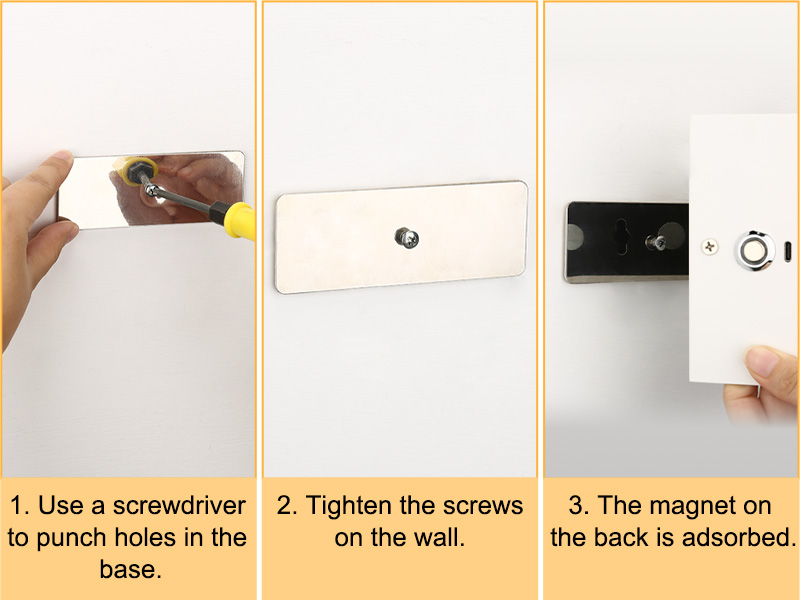 1. Use a screwdriver to punch holes in the base.

2. Tighten the screws on the wall.

3. The magnet on the back is adsorbed.