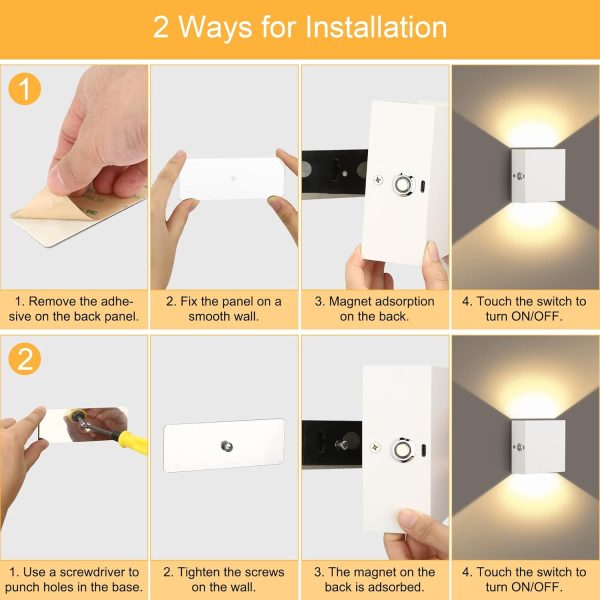 2 Ways for Installation

1

1. Remove the adhesive on the back panel.

2. Fix the panel on a smooth wall.

3. Magnet adsorption on the back.

4. Touch the switch to turn ON/OFF.

2

1. Use a screwdriver to punch holes in the base.

2. Tighten the screws on the wall.

3. The magnet on the back is adsorbed.

4. Touch the switch to turn ON/OFF.