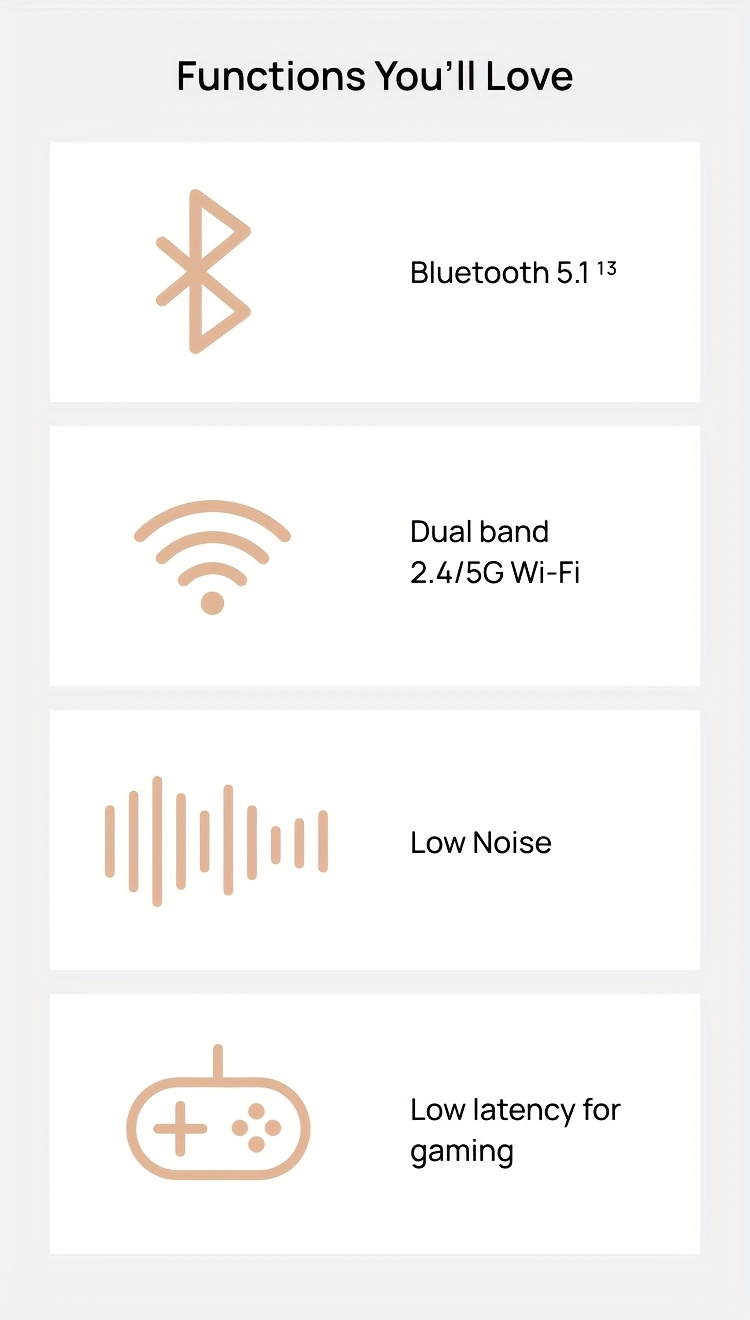 Functions You'll Love

Bluetooth 5.1 $^{13}$

Dual band
2.4/5G Wi-Fi

Low Noise

Low latency for gaming