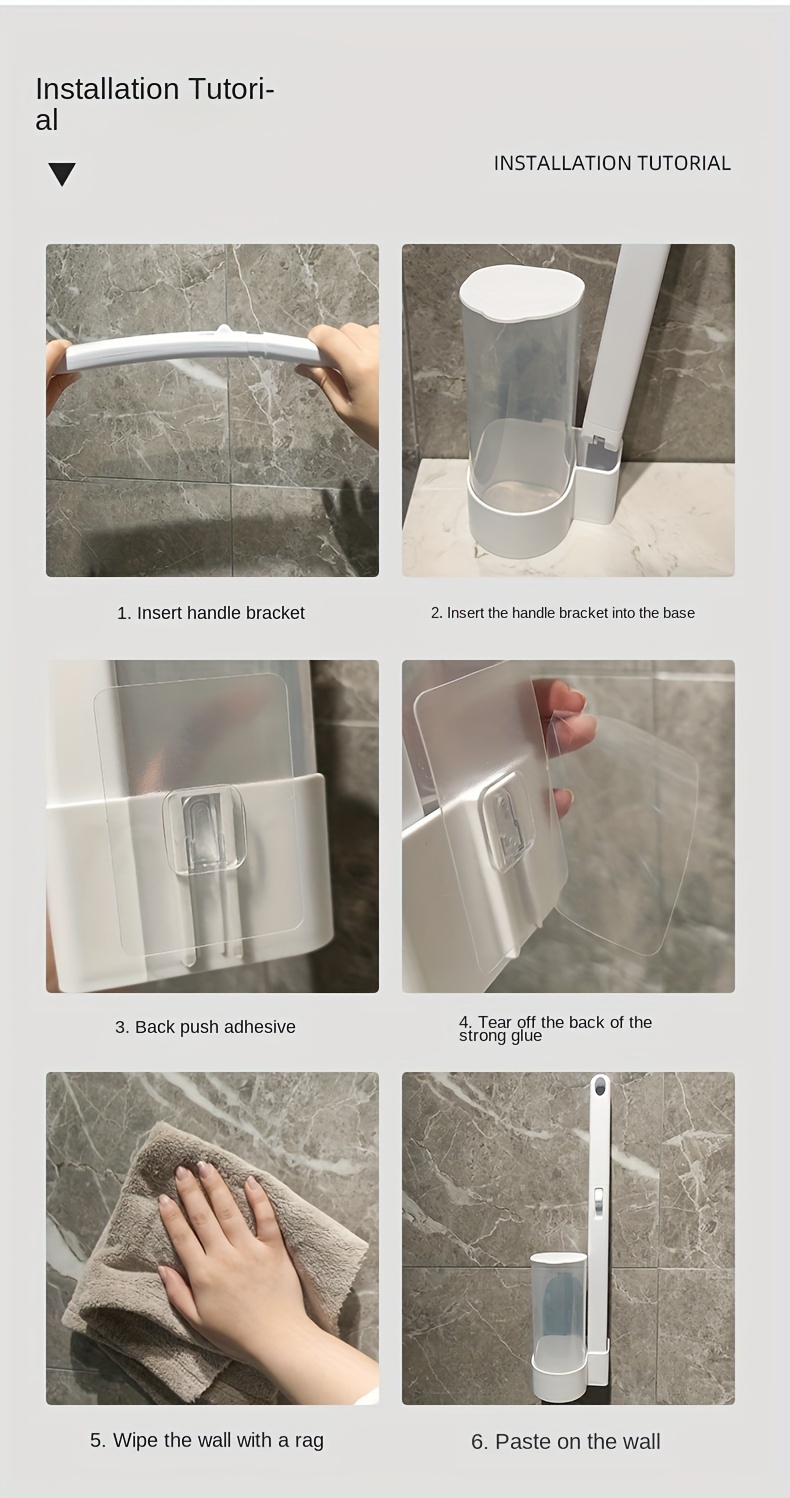 Installation Tutorial

INSTALLATION TUTORIAL

1. Insert handle bracket

2. Insert the handle bracket into the base

3. Back push adhesive

4. Tear off the back of the strong glue

5. Wipe the wall with a rag

6. Paste on the wall