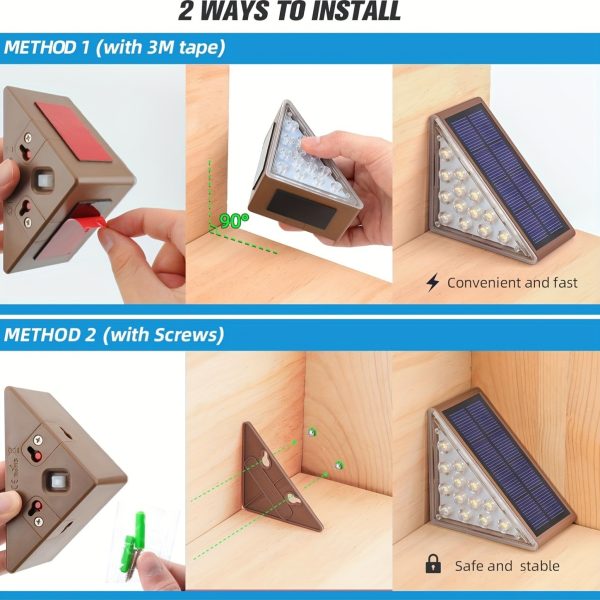 2 WAYS TO INSTALL

METHOD 1 (with 3M tape)

90°

Convenient and fast

METHOD 2 (with Screws)

Safe and stable