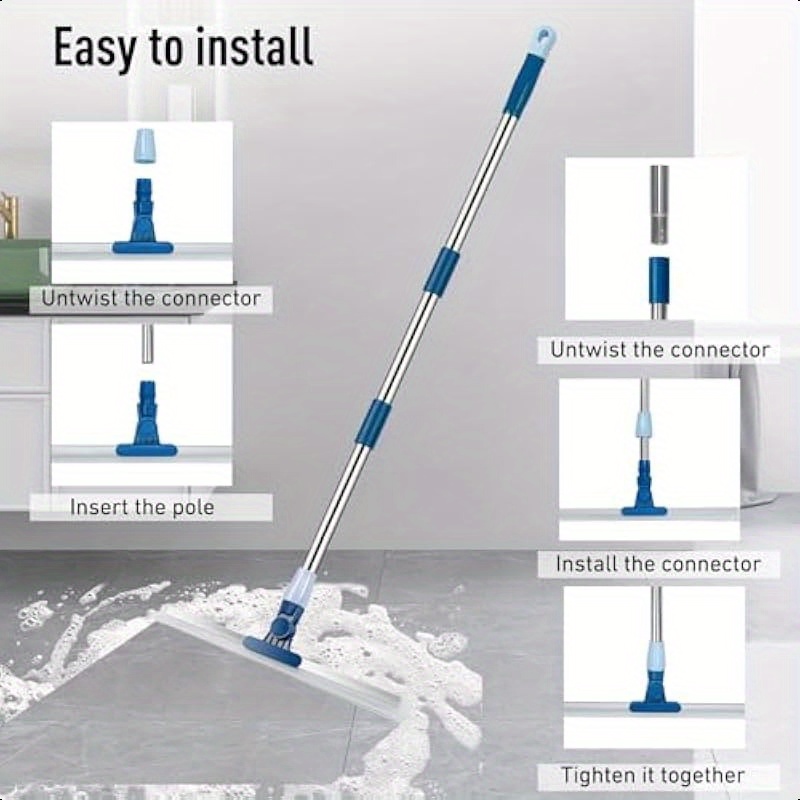 Easy to install

Untwist the connector

Insert the pole

Untwist the connector

Install the connector

Tighten it together