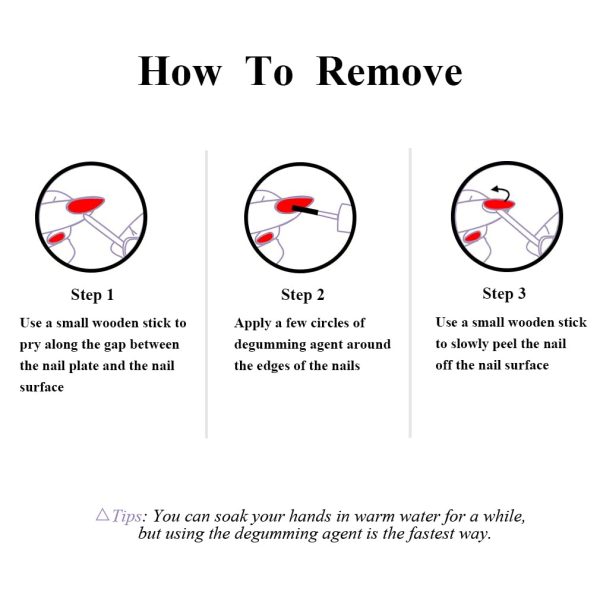 How To Remove

Step 1
Use a small wooden stick to pry along the gap between the nail plate and the nail surface

Step 2
Apply a few circles of degumming agent around the edges of the nails

Step 3
Use a small wooden stick to slowly peel the nail off the nail surface

△Tips: You can soak your hands in warm water for a while, but using the degumming agent is the fastest way.