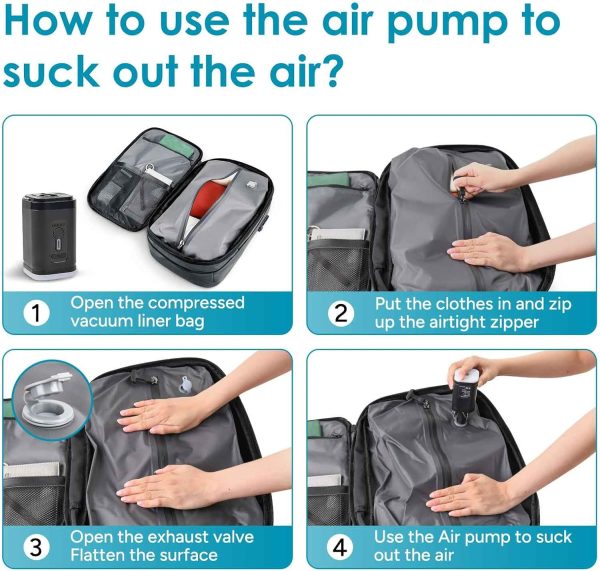 How to use the air pump to suck out the air?

1 Open the compressed vacuum liner bag

2 Put the clothes in and zip up the airtight zipper

3 Open the exhaust valve
Flatten the surface

4 Use the Air pump to suck out the air