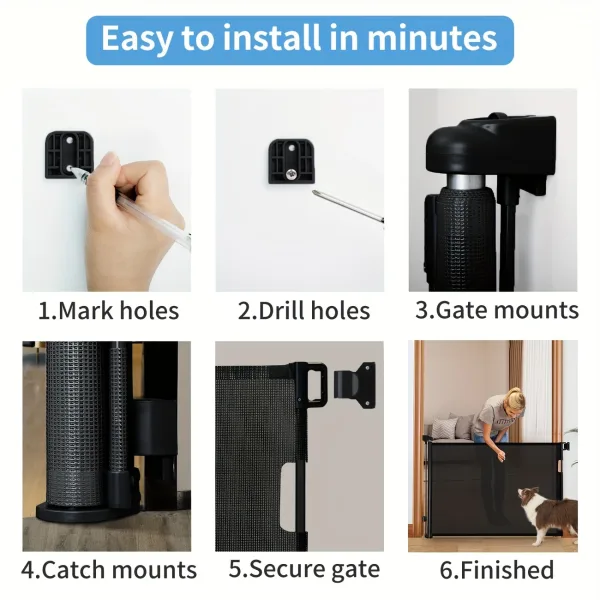 Easy to install in minutes

1.Mark holes

2.Drill holes

3.Gate mounts

4.Catch mounts

5.Secure gate

6.Finished