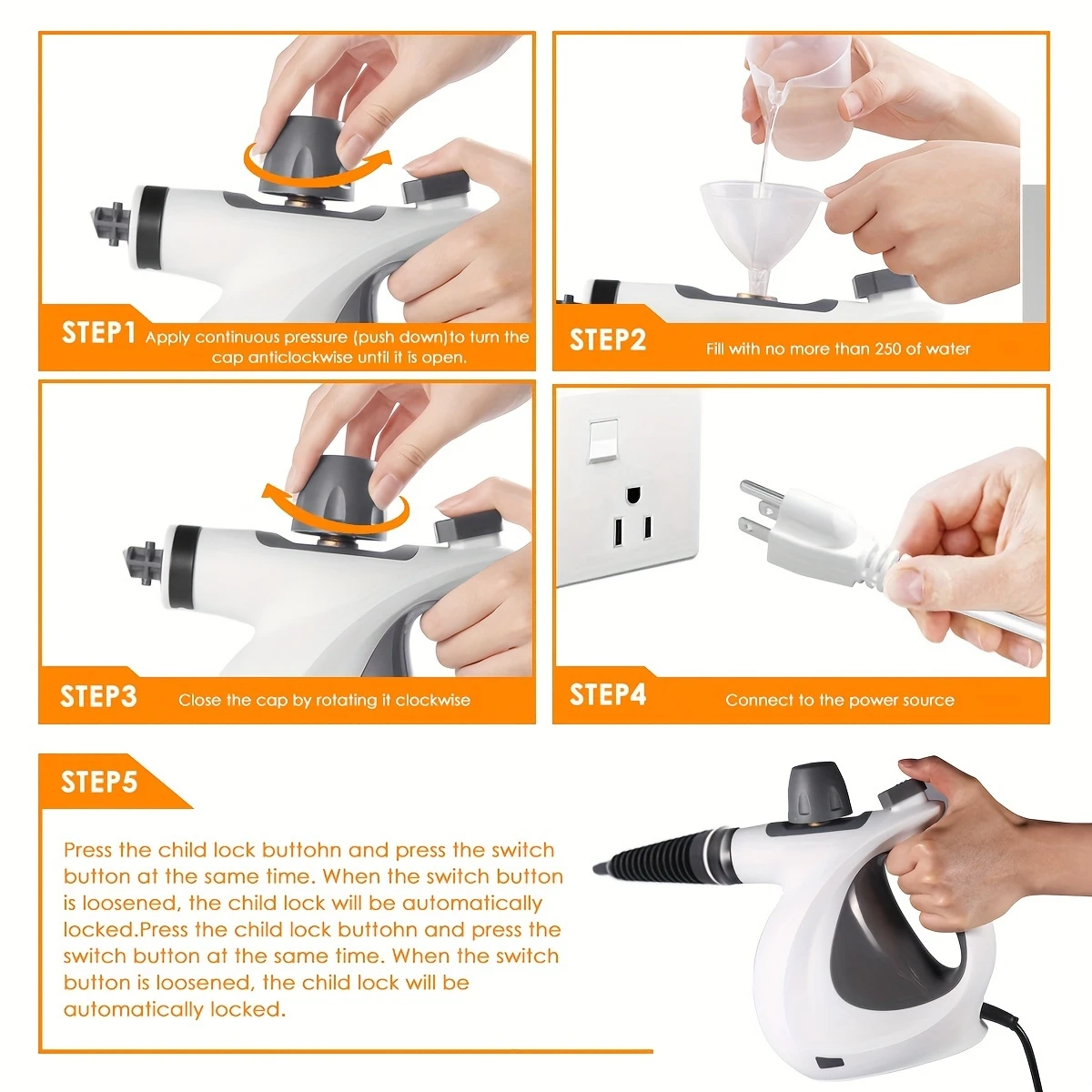 STEP1 Apply continuous pressure (push down)to turn the cap anticlockwise until it is open.

STEP2 Fill with no more than 250 of water

STEP3 Close the cap by rotating it clockwise

STEP4 Connect to the power source

STEP5

Press the child lock buttohn and press the switch button at the same time. When the switch button is loosened, the child lock will be automatically locked.Press the child lock buttohn and press the switch button at the same time. When the switch button is loosened, the child lock will be automatically locked.