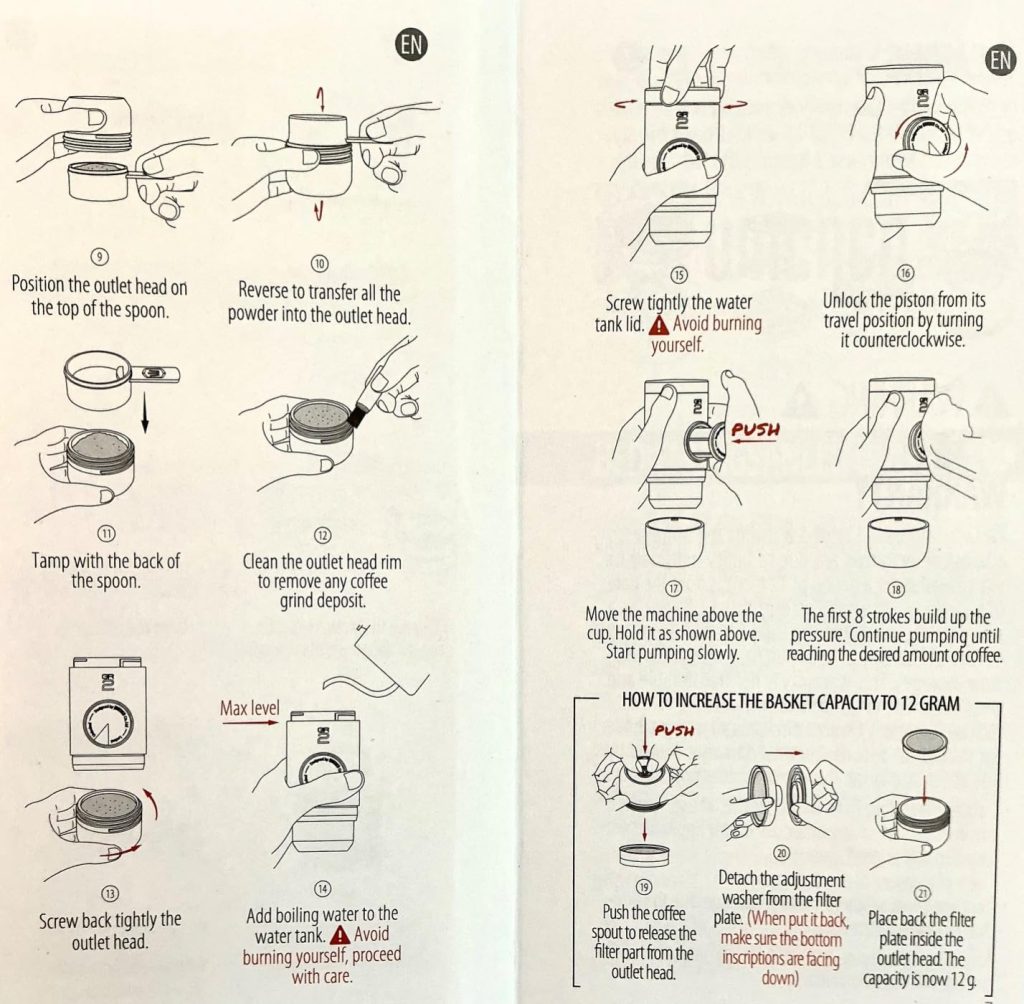 EN

⑨
Position the outlet head on the top of the spoon.

⑩
Reverse to transfer all the powder into the outlet head.

⑪
Tamp with the back of the spoon.

⑫
Clean the outlet head rim to remove any coffee grind deposit.

⑬
Screw back tightly the outlet head.

Max level

⑭
Add boiling water to the water tank. Avoid burning yourself, proceed with care.

EN

⑮
Screw tightly the water tank lid. Avoid burning yourself.

⑯
Unlock the piston from its travel position by turning it counterclockwise.

PUSH

⑰
Move the machine above the cup. Hold it as shown above. Start pumping slowly.

⑱
The first 8 strokes build up the pressure. Continue pumping until reaching the desired amount of coffee.

HOW TO INCREASE THE BASKET CAPACITY TO 12 GRAM

PUSH

⑲
Push the coffee spout to release the filter part from the outlet head.

⑳
Detach the adjustment washer from the filter plate. (When put it back, make sure the bottom inscriptions are facing down)

㉑
Place back the filter plate inside the outlet head. The capacity is now 12 g.