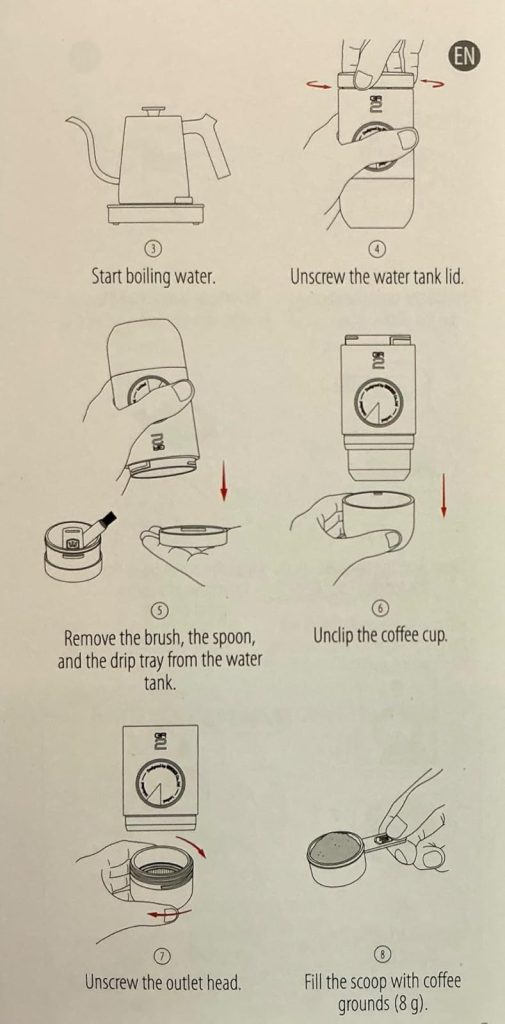 EN

③
Start boiling water.

④
Unscrew the water tank lid.

⑤
Remove the brush, the spoon, and the drip tray from the water tank.

⑥
Unclip the coffee cup.

⑦
Unscrew the outlet head.

⑧
Fill the scoop with coffee grounds (8 g).